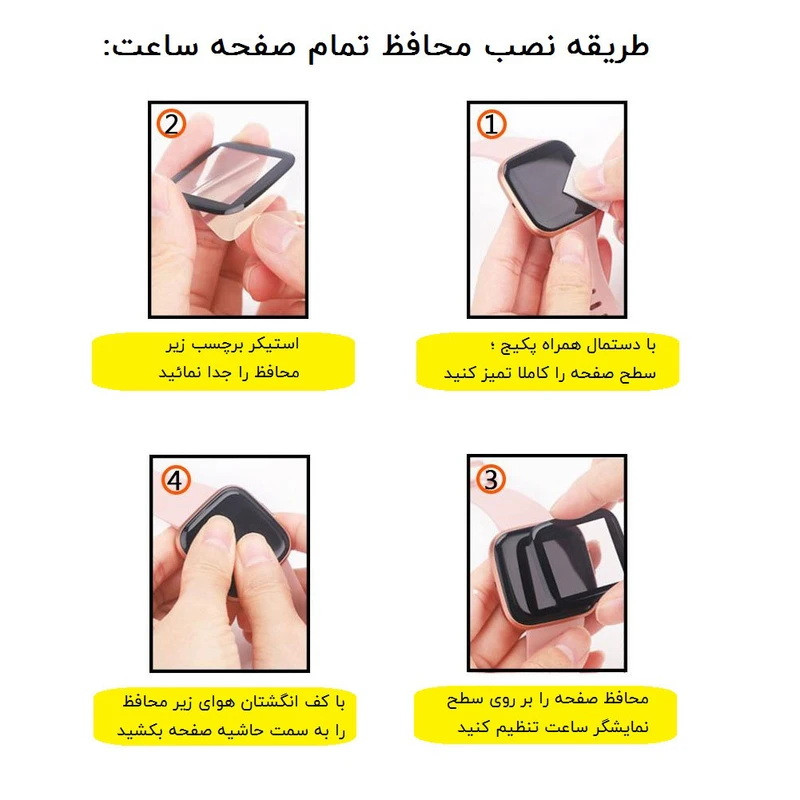 طریقه نصب محافظ تمام صفحه ساعت:

1

با دستمال همراه پکیج ؛
سطح صفحه را کاملا تمیز کنید

2

استیکر برچسب زیر
محافظ را جدا نمائید

3

محافظ صفحه را بر روی سطح
نمایشگر ساعت تنظیم کنید

4

با کف انگشتان هوای زیر محافظ
را به سمت حاشیه صفحه بکشید