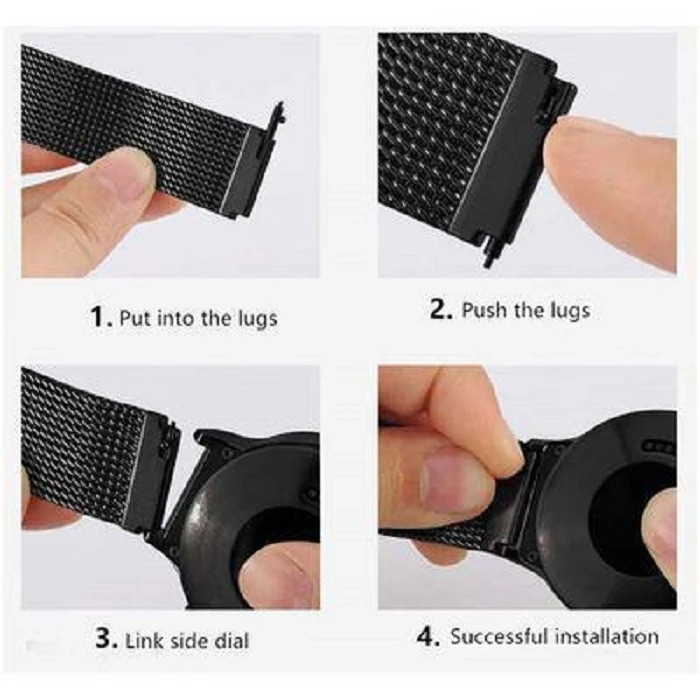 1. Put into the lugs

2. Push the lugs

3. Link side dial

4. Successful installation