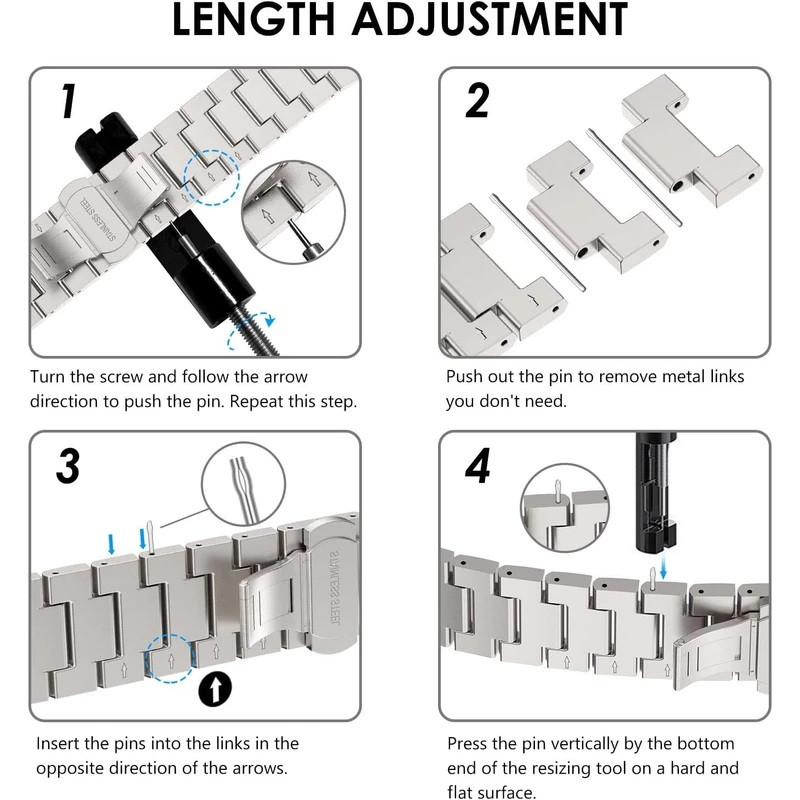 LENGTH ADJUSTMENT

1

STAINLESS STEEL

Turn the screw and follow the arrow direction to push the pin. Repeat this step.

2

Push out the pin to remove metal links you don't need.

3

STAINLESS STEEL

Insert the pins into the links in the opposite direction of the arrows.

4

Press the pin vertically by the bottom end of the resizing tool on a hard and flat surface.